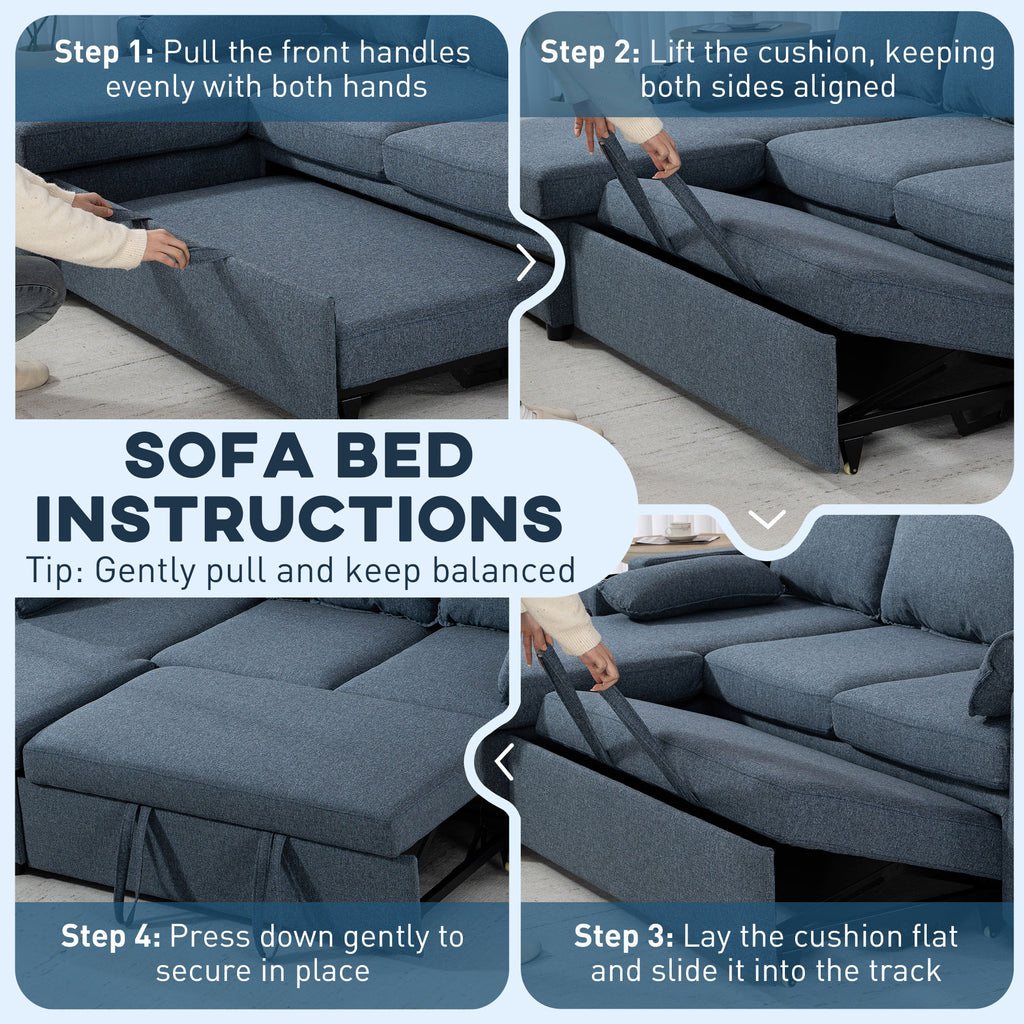 Step 1: Pull the front handles evenly with both hands

Step 2: Lift the cushion, keeping both sides aligned

SOFA BED INSTRUCTIONS
Tip: Gently pull and keep balanced

Step 3: Lay the cushion flat and slide it into the track

Step 4: Press down gently to secure in place